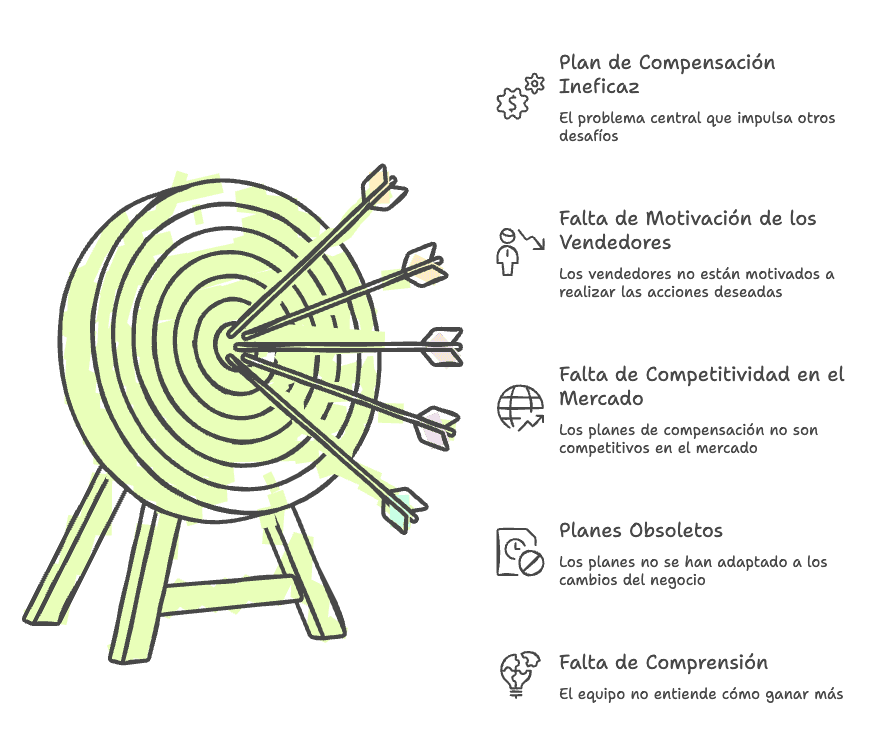 Plan de Compensación Ineficaz

El problema central que impulsa otros desafíos

Falta de Motivación de los Vendedores

Los vendedores no están motivados a realizar las acciones deseadas

Falta de Competitividad en el Mercado

Los planes de compensación no son competitivos en el mercado

Planes Obsoletos

Los planes no se han adaptado a los cambios del negocio

Falta de Comprensión

El equipo no entiende cómo ganar más